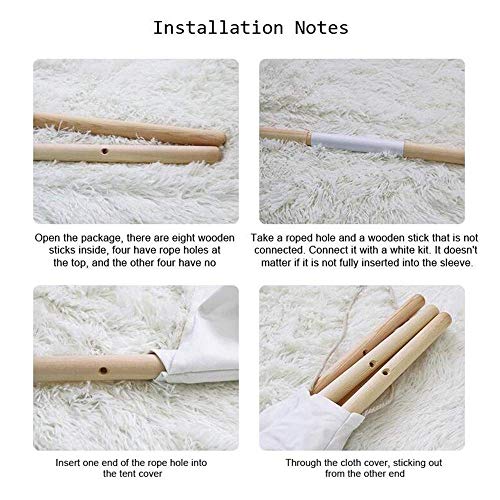 Installation Notes

Open the package, there are eight wooden sticks inside, four have rope holes at the top, and the other four have no

Take a roped hole and a wooden stick that is not connected. Connect it with a white kit. It doesn't matter if it is not fully inserted into the sleeve.

Insert one end of the rope hole into the tent cover

Through the cloth cover, sticking out from the other end